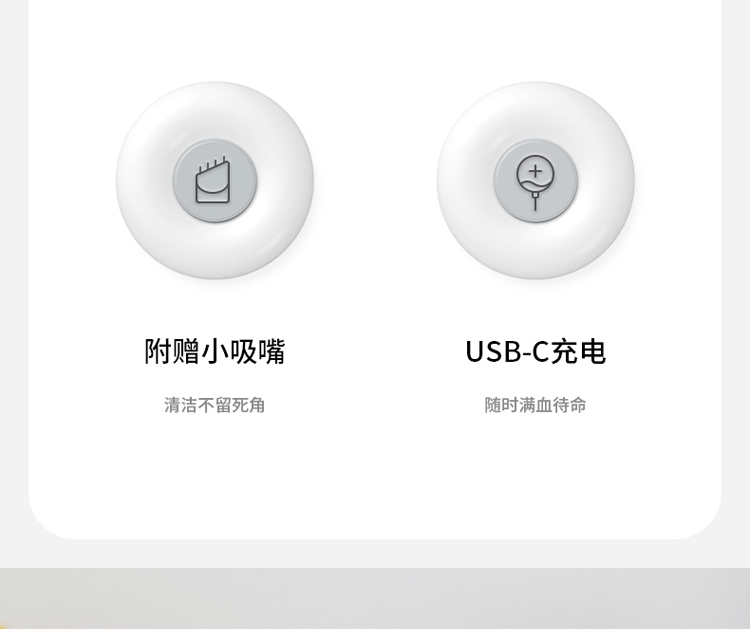 附赠小吸嘴

清洁不留死角

USB-C充电

随时满血待命