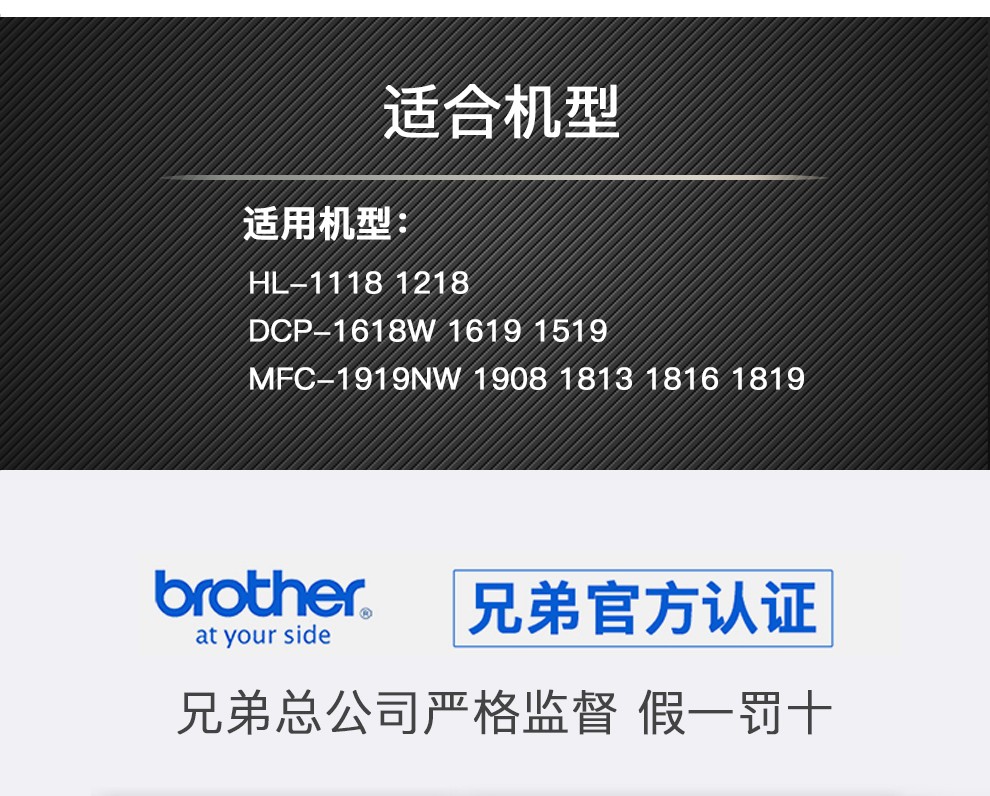 适合机型

适用机型：

HL-1118 1218

DCP-1618W 1619 1519

MFC-1919NW 1908 1813 1816 1819

brother®
at your side

兄弟官方认证

兄弟总公司严格监督 假一罚十