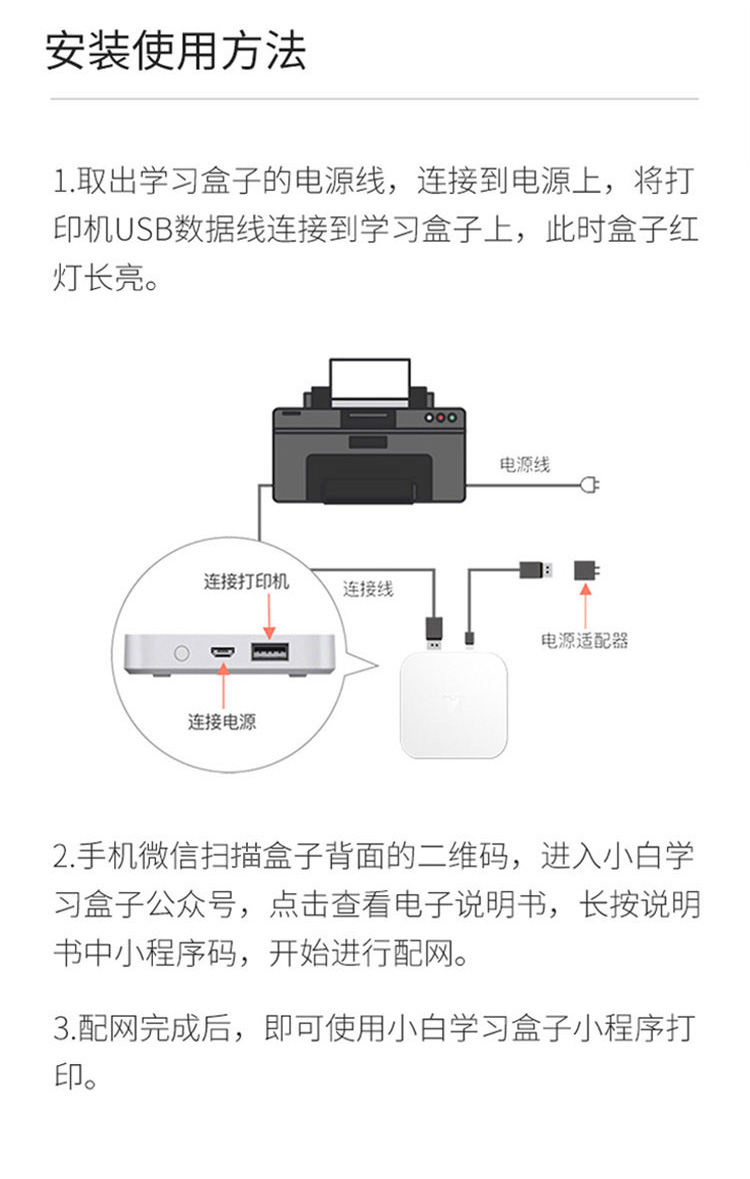 安装使用方法

1.取出学习盒子的电源线，连接到电源上，将打印机USB数据线连接到学习盒子上，此时盒子红灯长亮。

电源线

连接打印机

连接线

电源适配器

连接电源

2.手机微信扫描盒子背面的二维码，进入小白学习盒子公众号，点击查看电子说明书，长按说明书中小程序码，开始进行配网。

3.配网完成后，即可使用小白学习盒子小程序打印。