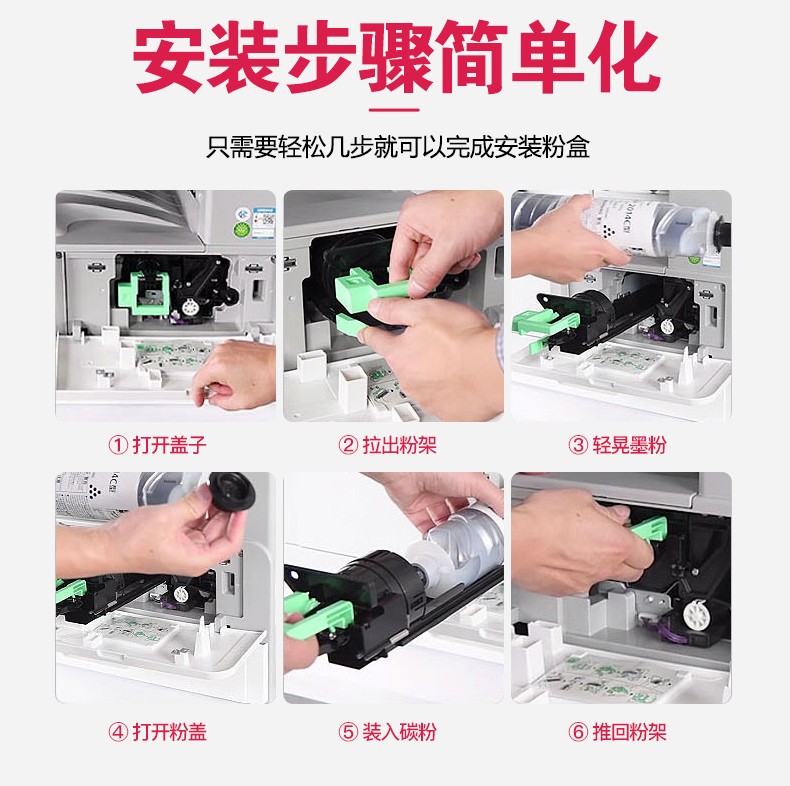 安装步骤简单化

只需要轻松几步就可以完成安装粉盒

① 打开盖子

② 拉出粉架

③ 轻晃墨粉

④ 打开粉盖

⑤ 装入碳粉

⑥ 推回粉架